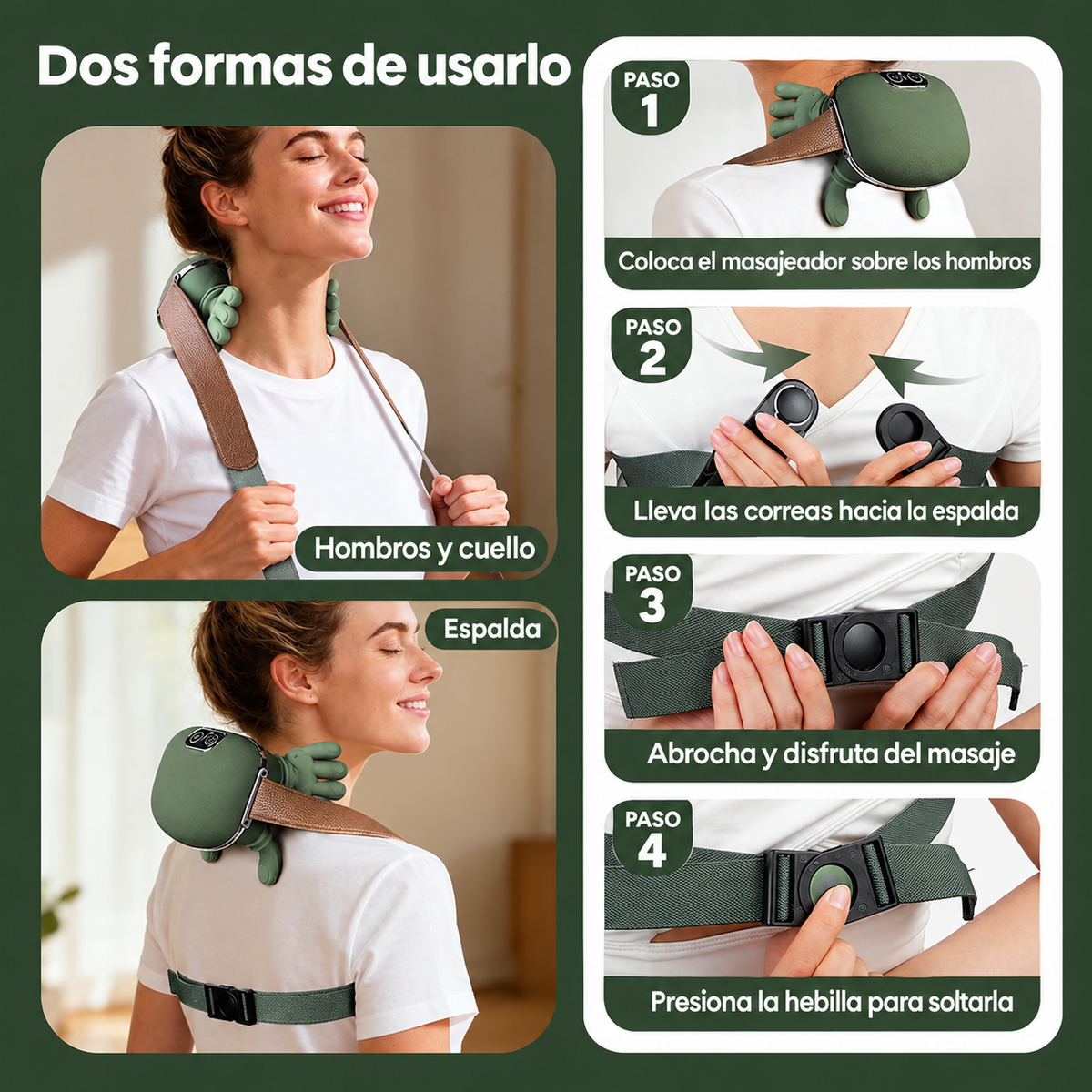 Dos formas de usarlo

Hombros y cuello

Espalda

PASO
1

Coloca el masajeador sobre los hombros

PASO
2

Lleva las correas hacia la espalda

PASO
3

Abrocha y disfruta del masaje

PASO
4

Presiona la hebilla para soltarla